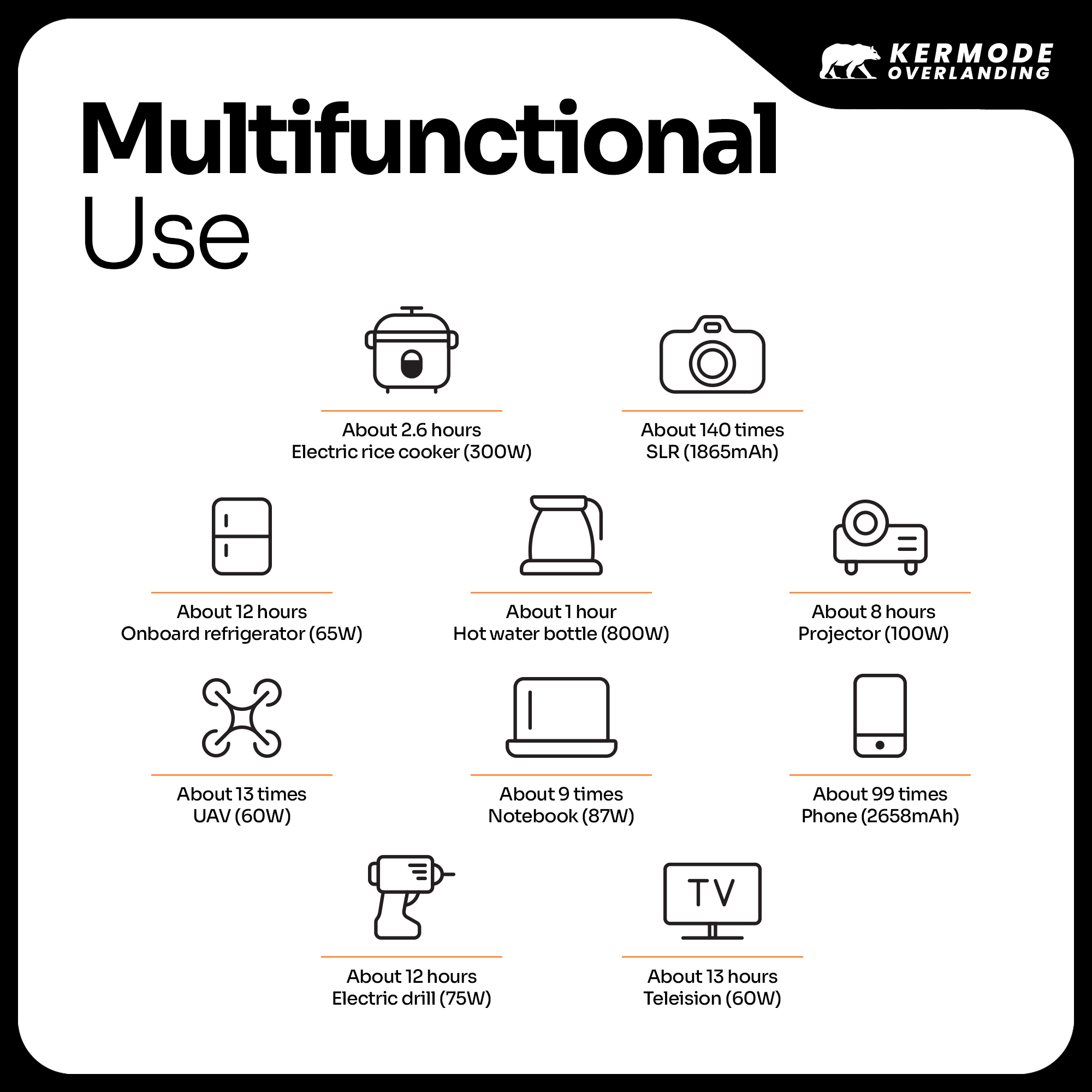 KERMODE OVERLANDING

Multifunctional Use

About 2.6 hours
Electric rice cooker (300W)

About 140 times
SLR (1865mAh)

About 12 hours
Onboard refrigerator (65W)

About 1 hour
Hot water bottle (800W)

About 8 hours
Projector (100W)

About 13 times
UAV (60W)

About 9 times
Notebook (87W)

About 99 times
Phone (2658mAh)

TV

About 12 hours
Electric drill (75W)

About 13 hours
Teleision (60W)