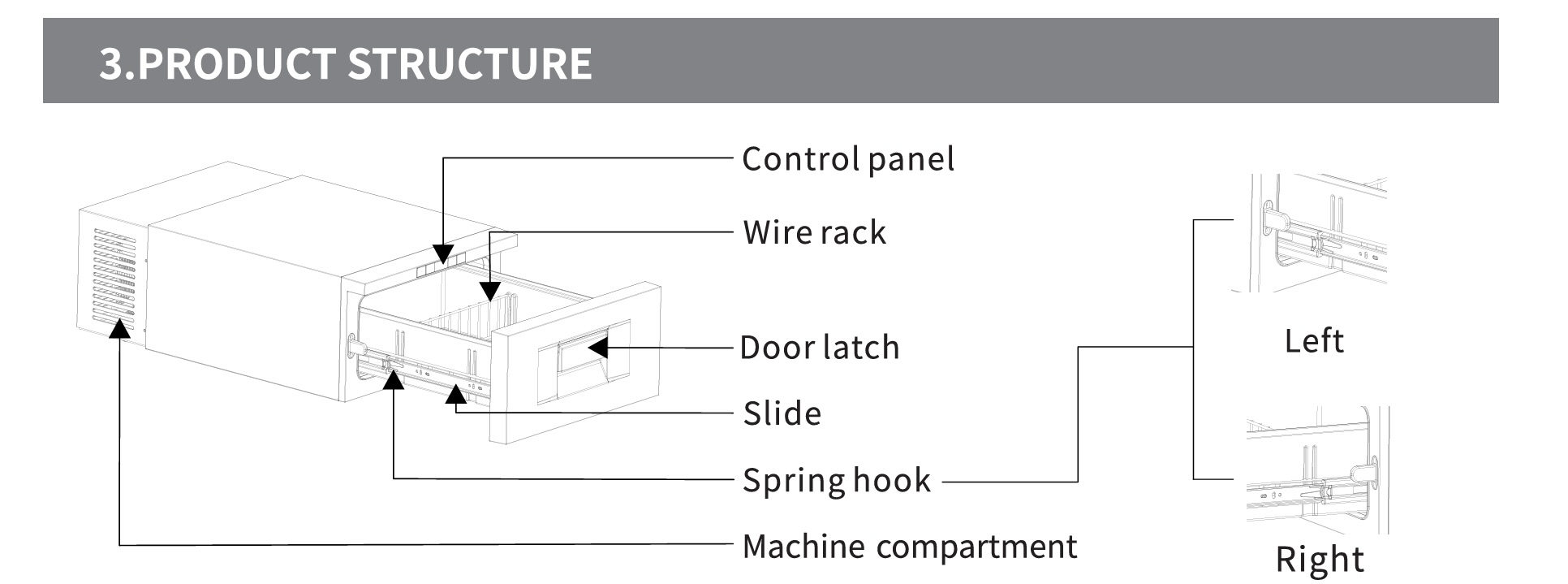 3.PRODUCT STRUCTURE

Control panel

Wire rack

Door latch

Slide

Spring hook

Machine compartment

Left

Right