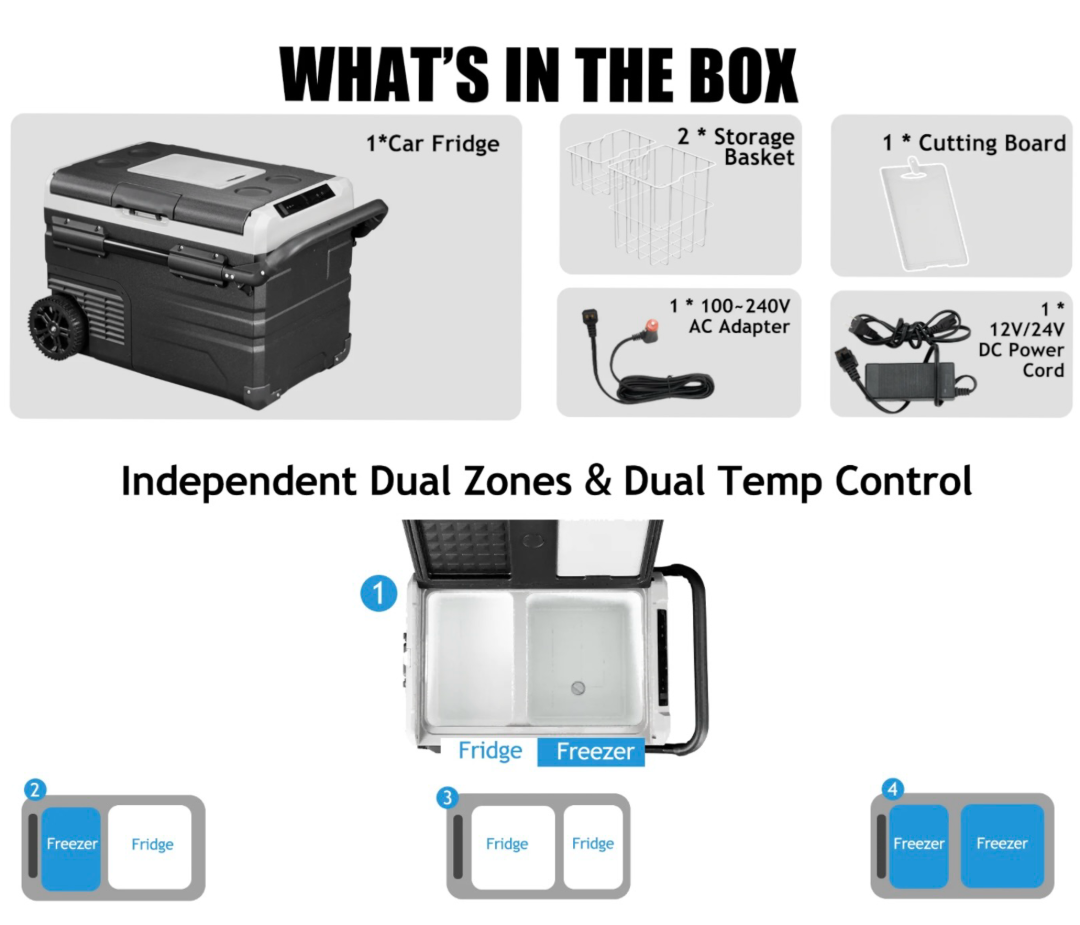 WHAT'S IN THE BOX

1*Car Fridge

2 * Storage Basket

1 * Cutting Board

1 * 100~240V AC Adapter

1 * 12V/24V DC Power Cord

Independent Dual Zones & Dual Temp Control

1

Fridge Freezer

2
Freezer Fridge

3
Fridge Fridge

4
Freezer Freezer